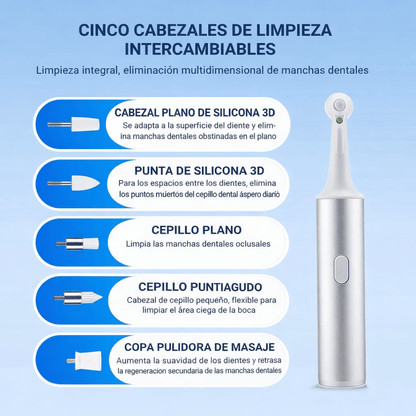 CINCO CABEZALES DE LIMPIEZA INTERCAMBIABLES

Limpieza integral, eliminación multidimensional de manchas dentales

CABEZAL PLANO DE SILICONA 3D
Se adapta a la superficie del diente y elimina manchas dentales obstinadas en el plano

PUNTA DE SILICONA 3D
Para los espacios entre los dientes, elimina los puntos muertos del cepillo dental áspero diario

CEPILLO PLANO
Limpia las manchas dentales oclusales

CEPILLO PUNTIAGUDO
Cabezal de cepillo pequeño, flexible para limpiar el área ciega de la boca

COPA PULIDORA DE MASAJE
Aumenta la suavidad de los dientes y retrasa la regeneracion secundaria de las manchas dentales